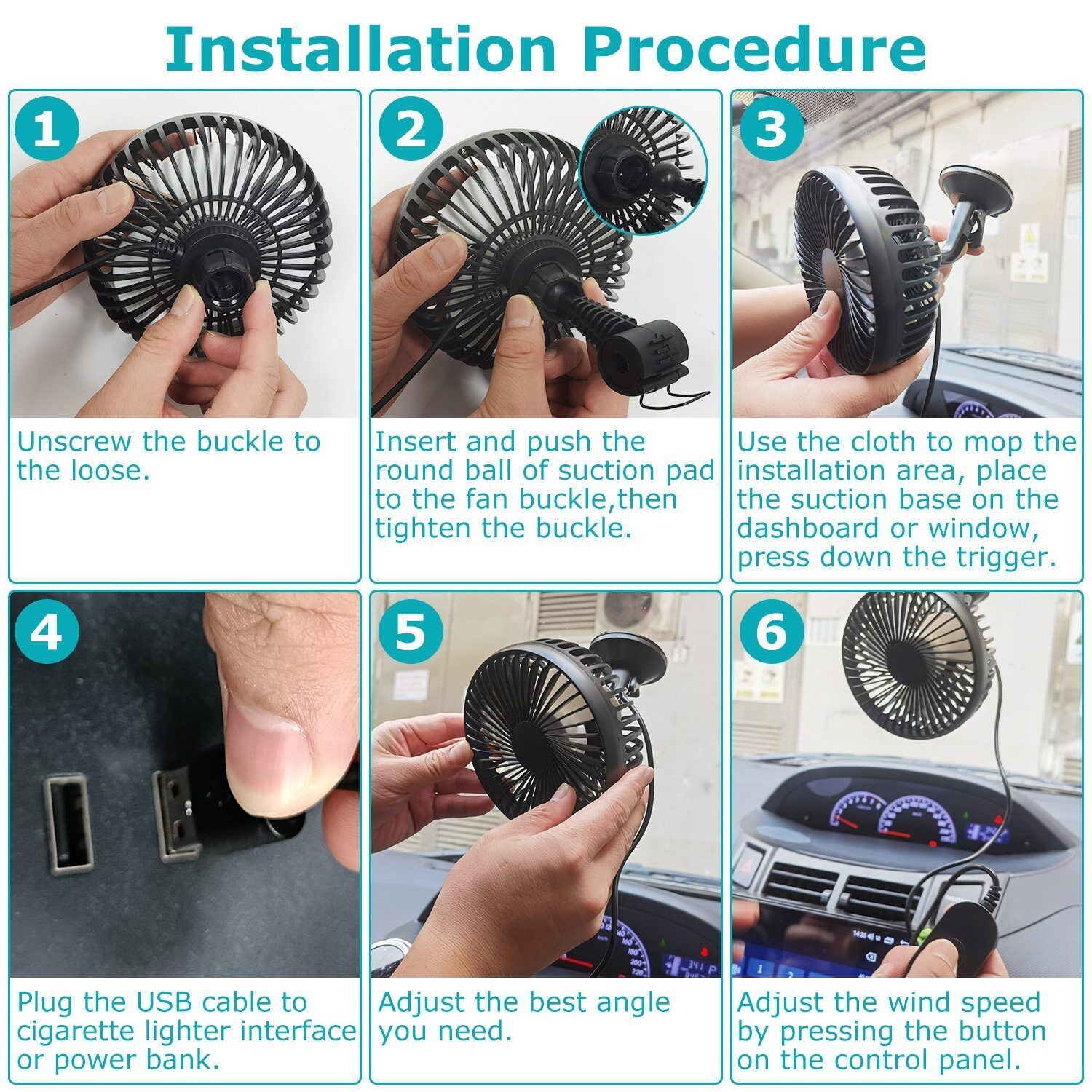 Installation Procedure

1

Unscrew the buckle to the loose.

2

Insert and push the round ball of suction pad to the fan buckle,then tighten the buckle.

3

Use the cloth to mop the installation area, place the suction base on the dashboard or window, press down the trigger.

4

Plug the USB cable to cigarette lighter interface or power bank.

5

Adjust the best angle you need.

6

Adjust the wind speed by pressing the button on the control panel.